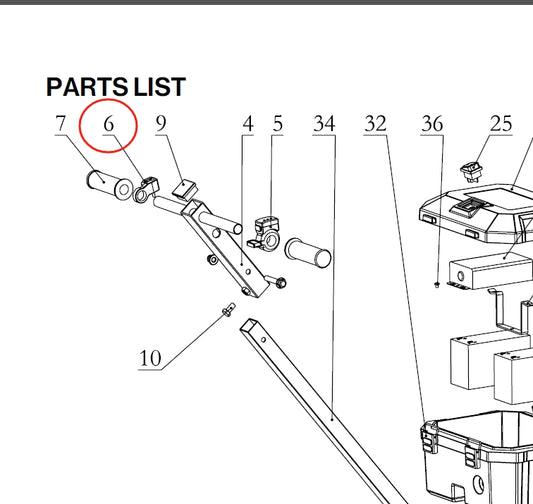 PARTS LIST

7 6 9 4 5 34 32 36 25

10