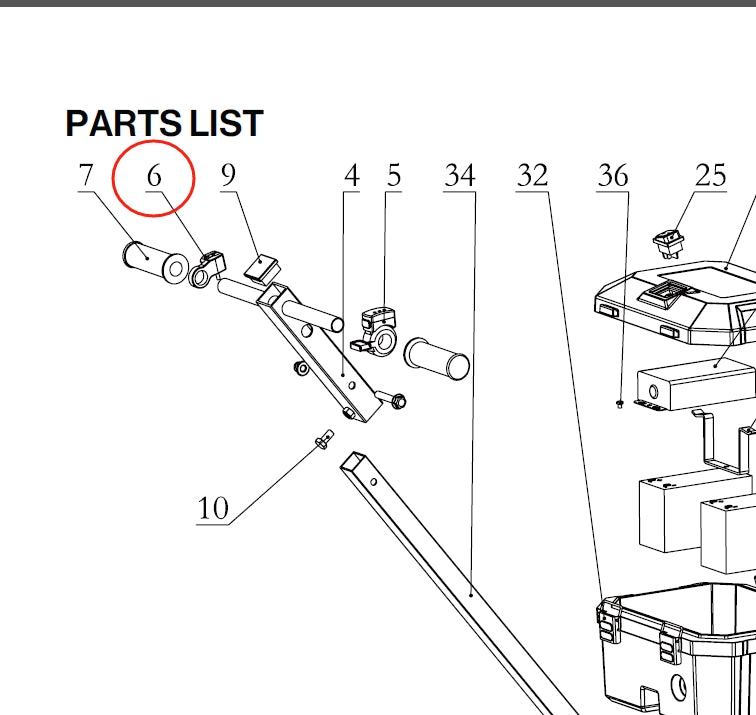 PARTS LIST

7 6 9 4 5 34 32 36 25

10