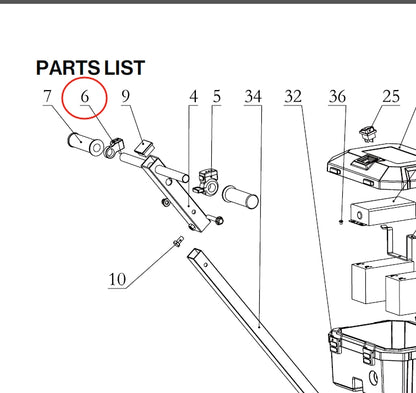 PARTS LIST

7 6 9 4 5 34 32 36 25

10